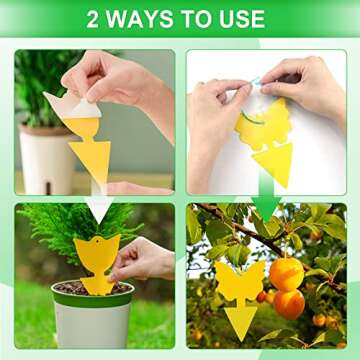 2 WAYS TO USE