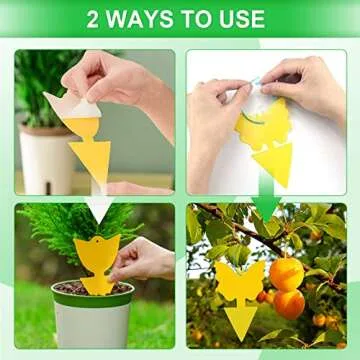 2 WAYS TO USE