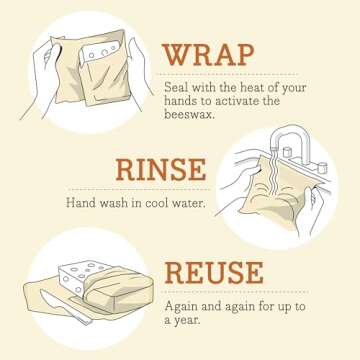 WRAP

Seal with the heat of your hands to activate the beeswax.

RINSE

Hand wash in cool water.

REUSE

Again and again for up to a year.