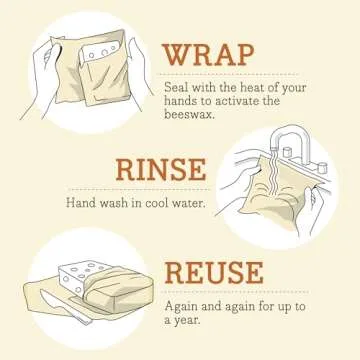 WRAP

Seal with the heat of your hands to activate the beeswax.

RINSE

Hand wash in cool water.

REUSE

Again and again for up to a year.