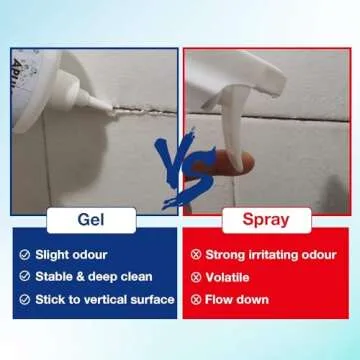 VS

Gel

Slight odour
Stable & deep clean
Stick to vertical surface

Spray

Strong irritating odour
Volatile
Flow down