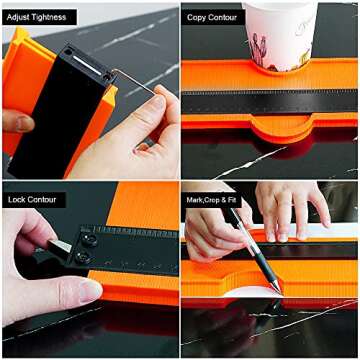 Adjust Tightness

Copy Contour

Lock Contour

Mark,Crop & Fit