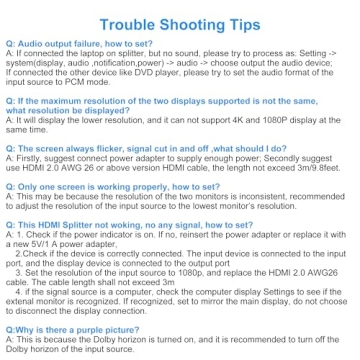 Trouble Shooting Tips

Q: Audio output failure, how to set?
A: If connected the laptop on splitter, but no sound, please try to process as: Setting -> system(display, audio ,notification,power) -> audio -> choose output the audio device; If connected the other device like DVD player, please try to set the audio format of the input source to PCM mode.

Q: If the maximum resolution of the two displays supported is not the same, what resolution be displayed?
A: It will display the lower resolution, and it can not support 4K and 1080P display at the same time.

Q: The screen always flicker, signal cut in and off ,what should I do?
A: Firstly, suggest connect power adapter to supply enough power; Secondly suggest use HDMI 2.0 AWG 26 or above version HDMI cable, the length not exceed 3m/9.8feet.

Q: Only one screen is working properly, how to set?
A: This may be because the resolution of the two monitors is inconsistent, recommended to adjust the resolution of the input source to the lowest monitor's resolution.

Q: This HDMI Splitter not woking, no any signal, how to set?
A: 1. Check if the power indicator is on. If no, reinsert the power adapter or replace it with a new 5V/1 A power adapter,
2.Check if the device is correctly connected. The input device is connected to the input port, and the display device is connected to the output port
3. Set the resolution of the input source to 1080p, and replace the HDMI 2.0 AWG26 cable. The cable length shall not exceed 3m
4. if the signal source is a computer, check the computer display Settings to see if the extenal monitor is recognized. If recognized, set to mirror the main display, do not choose to disconnect the display connection.

Q:Why is there a purple picture?
A: This is because the Dolby horizon is turned on, and it is recommended to turn off the Dolby horizon of the input source.