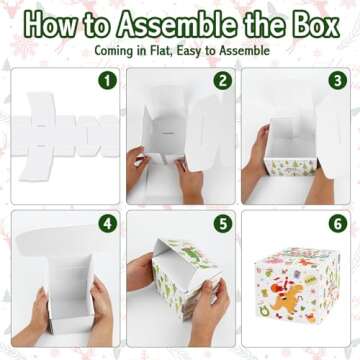 How to Assemble the Box
Coming in Flat, Easy to Assemble

1

2

3

4

5

6