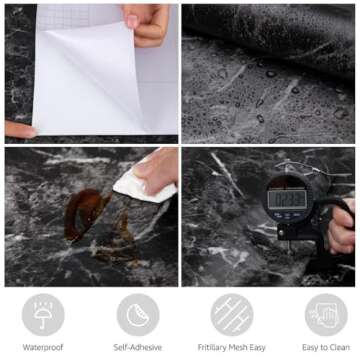 0.233

Waterproof

Self-Adhesive

Fritillary Mesh Easy

Easy to Clean