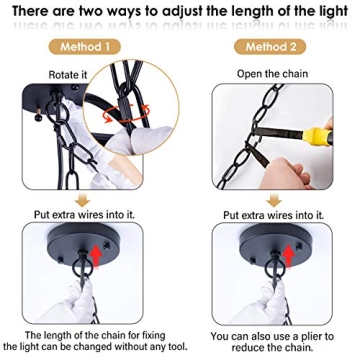 There are two ways to adjust the length of the light

Method 1

Rotate it

Put extra wires into it.

The length of the chain for fixing the light can be changed without any tool.

Method 2

Open the chain

Put extra wires into it.

You can also use a plier to reduce the chain.