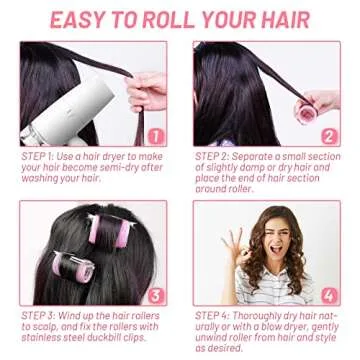 EASY TO ROLL YOUR HAIR

1

STEP 1: Use a hair dryer to make your hair become semi-dry after washing your hair.

2

STEP 2: Separate a small section of slightly damp or dry hair and place the end of hair section around roller.

3

STEP 3: Wind up the hair rollers to scalp, and fix the rollers with stainless steel duckbill clips.

4

STEP 4: Thoroughly dry hair naturally or with a blow dryer, gently unwind roller from hair and style as desired.