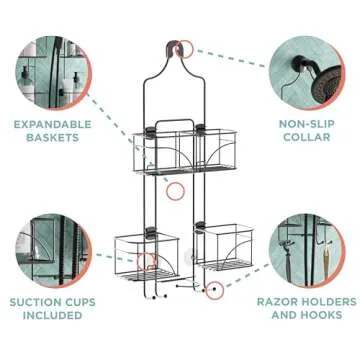 EXPANDABLE BASKETS

NON-SLIP COLLAR

SUCTION CUPS INCLUDED

RAZOR HOLDERS AND HOOKS