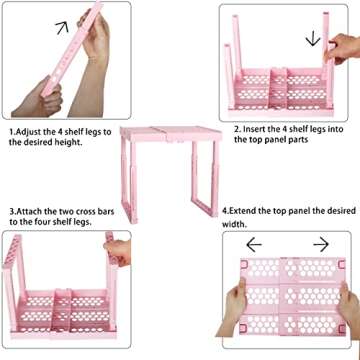 1.Adjust the 4 shelf legs to the desired height.

2. Insert the 4 shelf legs into the top panel parts

3.Attach the two cross bars to the four shelf legs.

4.Extend the top panel the desired width.