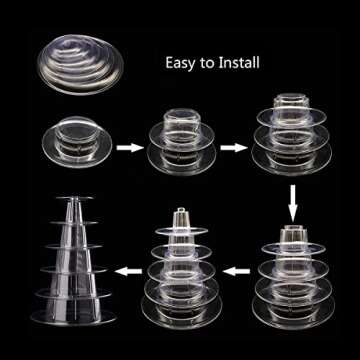 Easy to Install