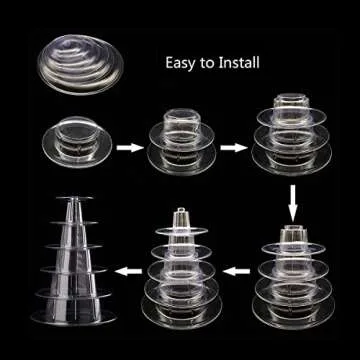 Easy to Install