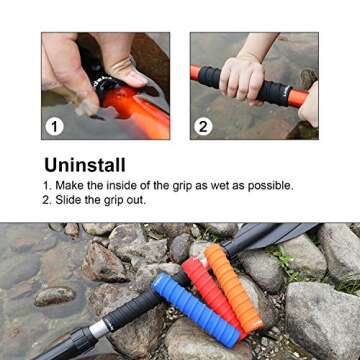 1

2

Uninstall

1. Make the inside of the grip as wet as possible.
2. Slide the grip out.