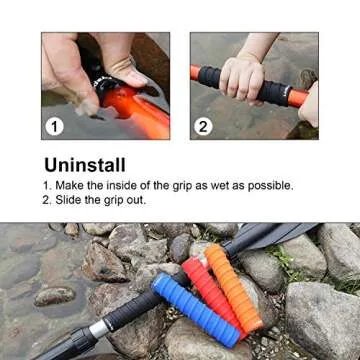 1

2

Uninstall

1. Make the inside of the grip as wet as possible.
2. Slide the grip out.