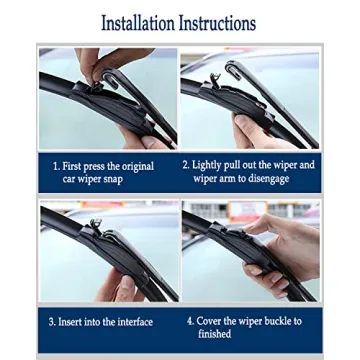 Installation Instructions

1. First press the original car wiper snap

2. Lightly pull out the wiper and wiper arm to disengage

3. Insert into the interface

4. Cover the wiper buckle to finished