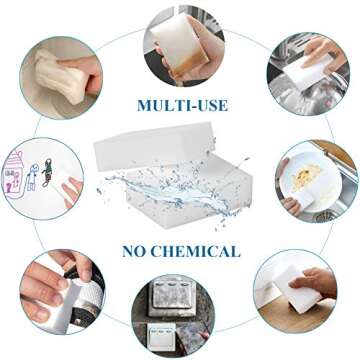 MULTI-USE

NO CHEMICAL