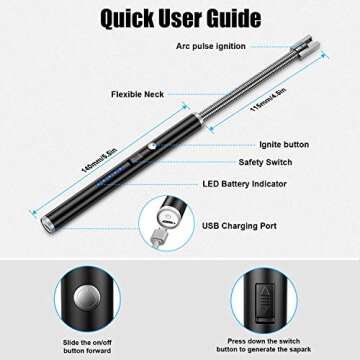 Quick User Guide

Arc pulse ignition

Flexible Neck

115mm/4.5in

140mm/5.5in

Ignite button

Safety Switch

LED Battery Indicator

USB Charging Port

Slide the on/off button forward

Press down the switch button to generate the sapark