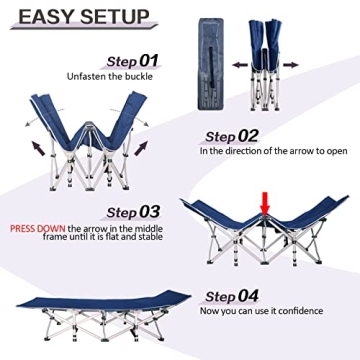 EASY SETUP

Step 01
Unfasten the buckle

Step 02
In the direction of the arrow to open

Step 03
PRESS DOWN the arrow in the middle frame until it is flat and stable

Step 04
Now you can use it confidence