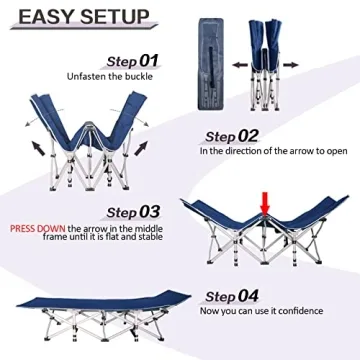 EASY SETUP

Step 01
Unfasten the buckle

Step 02
In the direction of the arrow to open

Step 03
PRESS DOWN the arrow in the middle frame until it is flat and stable

Step 04
Now you can use it confidence