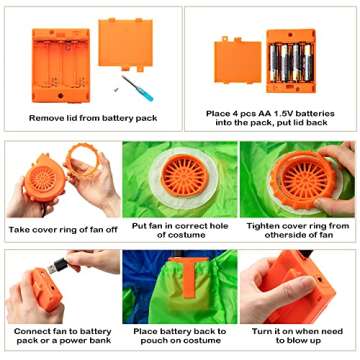 Remove lid from battery pack

Place 4 pcs AA 1.5V batteries into the pack, put lid back

Take cover ring of fan off

Put fan in correct hole of costume

Tighten cover ring from otherside of fan

Connect fan to battery pack or a power bank

Place battery back to pouch on costume

Turn it on when need to blow up