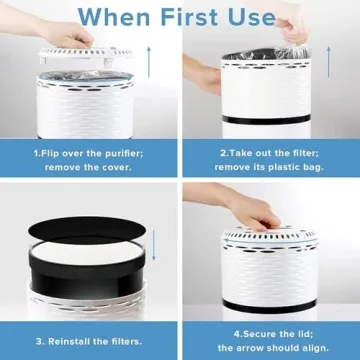 When First Use

1.Flip over the purifier; remove the cover.

2.Take out the filter; remove its plastic bag.

3. Reinstall the filters.

4.Secure the lid; the arrow should align.