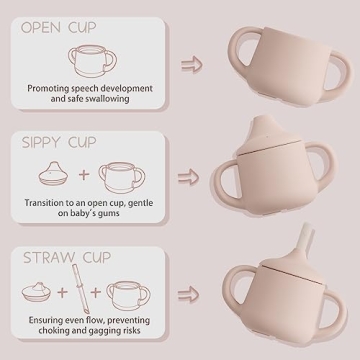 OPEN CUP

Promoting speech development and safe swallowing

SIPPY CUP

+

Transition to an open cup, gentle on baby's gums

STRAW CUP

+ +

Ensuring even flow, preventing choking and gagging risks