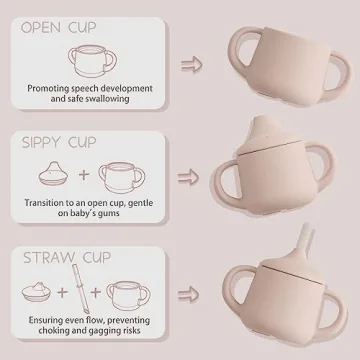 OPEN CUP

Promoting speech development and safe swallowing

SIPPY CUP

+

Transition to an open cup, gentle on baby's gums

STRAW CUP

+ +

Ensuring even flow, preventing choking and gagging risks