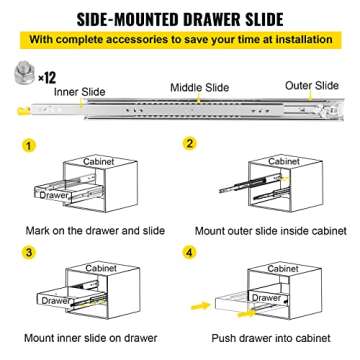 SIDE-MOUNTED DRAWER SLIDE

With complete accessories to save your time at installation

×12

Inner Slide

Middle Slide

Outer Slide

1

Cabinet

Drawer

Mark on the drawer and slide

2

Cabinet

Mount outer slide inside cabinet

3

Cabinet

Drawer

Mount inner slide on drawer

4

Cabinet

Drawer

Push drawer into cabinet