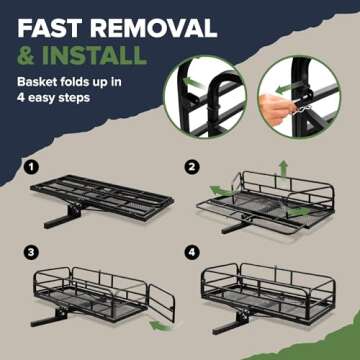 FAST REMOVAL
& INSTALL

Basket folds up in 4 easy steps

1

2

3

4