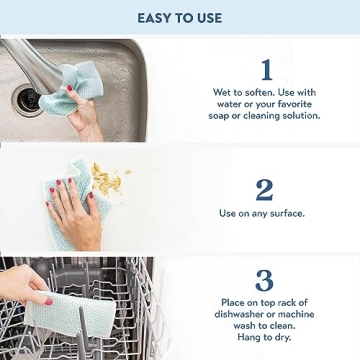 EASY TO USE

1
Wet to soften. Use with water or your favorite soap or cleaning solution.

2
Use on any surface.

3
Place on top rack of dishwasher or machine wash to clean.
Hang to dry.