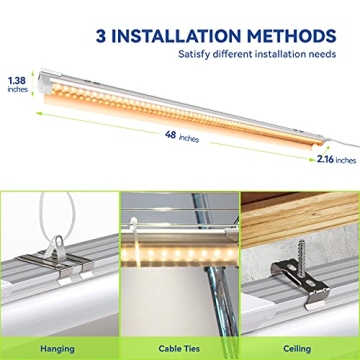 3 INSTALLATION METHODS
Satisfy different installation needs

1.38 inches

48 inches

2.16 inches

Hanging

Cable Ties

Ceiling