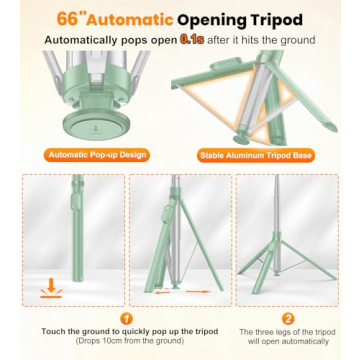 66"Automatic Opening Tripod

Automatically pops open 0.1s after it hits the ground

Automatic Pop-up Design

Stable Aluminum Tripod Base

1

Touch the ground to quickly pop up the tripod
(Drops 10cm from the ground)

2

The three legs of the tripod will open automatically