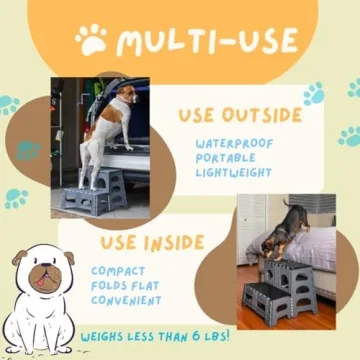 MULTI-USE

USE OUTSIDE

WATERPROOF
PORTABLE
LIGHTWEIGHT

USE INSIDE

COMPACT
FOLDS FLAT
CONVENIENT

WEIGHS LESS THAN 6 LBS!