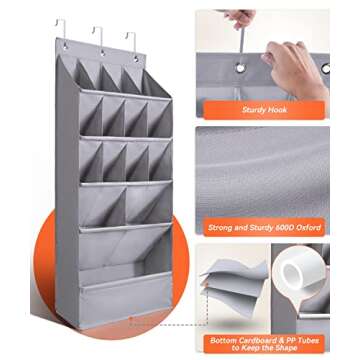 Sturdy Hook

Strong and Sturdy 600D Oxford

Bottom Cardboard & PP Tubes to Keep the Shape