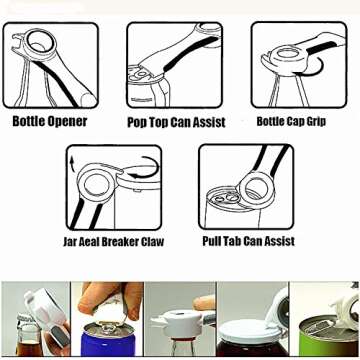 Bottle Opener

Pop Top Can Assist

Bottle Cap Grip

Jar Aeal Breaker Claw

Pull Tab Can Assist