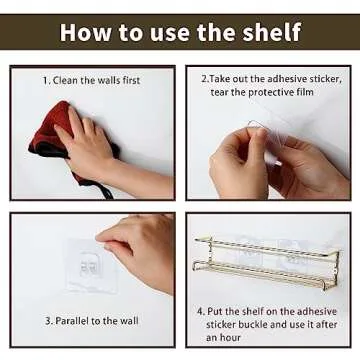 How to use the shelf

1. Clean the walls first

2.Take out the adhesive sticker, tear the protective film

3. Parallel to the wall

4. Put the shelf on the adhesive sticker buckle and use it after an hour