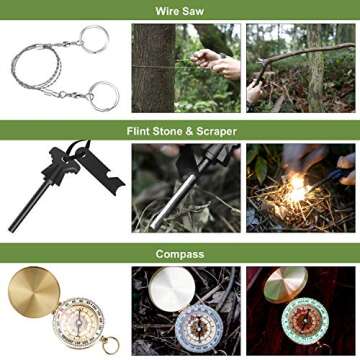 Wire Saw

Flint Stone & Scraper

Compass