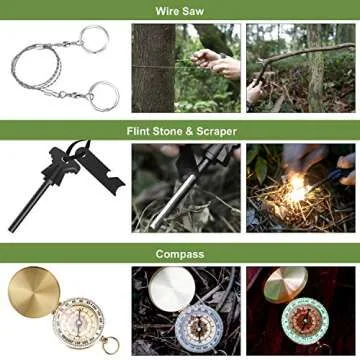 Wire Saw

Flint Stone & Scraper

Compass