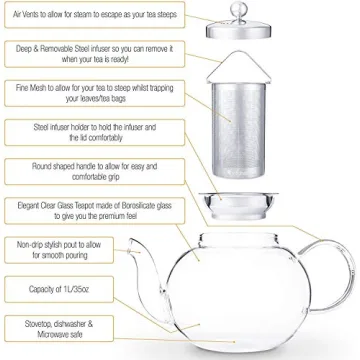 Air Vents to allow for steam to escape as your tea steeps

Deep & Removable Steel infuser so you can remove it when your tea is ready!

Fine Mesh to allow for your tea to steep whilst trapping your leaves/tea bags

Steel infuser holder to hold the infuser and the lid comfortably

Round shaped handle to allow for easy and comfortable grip

Elegant Clear Glass Teapot made of Borosilicate glass to give you the premium feel

Non-drip stylish pout to allow for smooth pouring

Capacity of 1L/35oz

Stovetop, dishwasher & Microwave safe