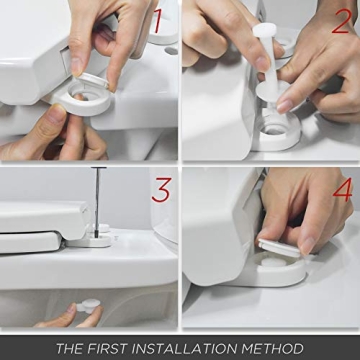 1

2

3

4

THE FIRST INSTALLATION METHOD