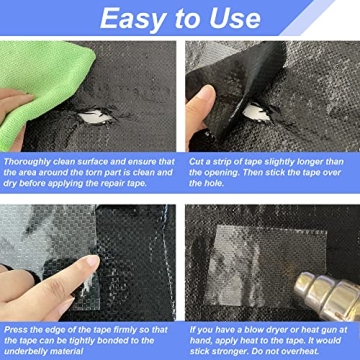 Easy to Use

Thoroughly clean surface and ensure that the area around the torn part is clean and dry before applying the repair tape.

Cut a strip of tape slightly longer than the opening. Then stick the tape over the hole.

Press the edge of the tape firmly so that the tape can be tightly bonded to the underbelly material

If you have a blow dryer or heat gun at hand, apply heat to the tape. It would stick stronger. Do not overheat.