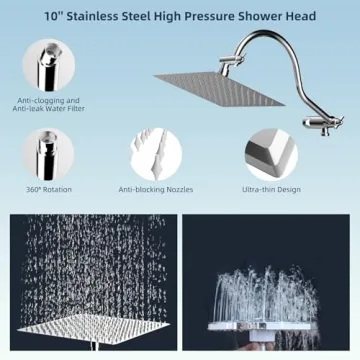 10" Stainless Steel High Pressure Shower Head

Anti-clogging and Anti-leak Water Filter

360° Rotation

Anti-blocking Nozzles

Ultra-thin Design