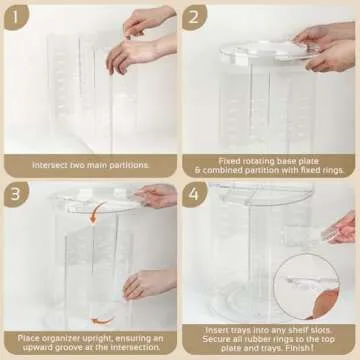 1

Intersect two main partitions.

2

Fixed rotating base plate & combined partition with fixed rings.

3

Place organizer upright, ensuring an upward groove at the intersection.

4

Insert trays into any shelf slots. Secure all rubber rings to the top plate and trays. Finish!