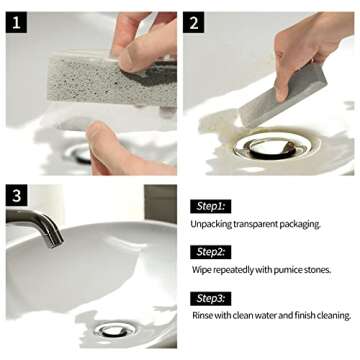 1

2

3

Step1:

Unpacking transparent packaging.

Step2:

Wipe repeatedly with pumice stones.

Step3:

Rinse with clean water and finish cleaning.