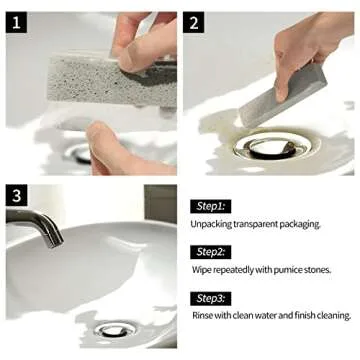 1

2

3

Step1:

Unpacking transparent packaging.

Step2:

Wipe repeatedly with pumice stones.

Step3:

Rinse with clean water and finish cleaning.