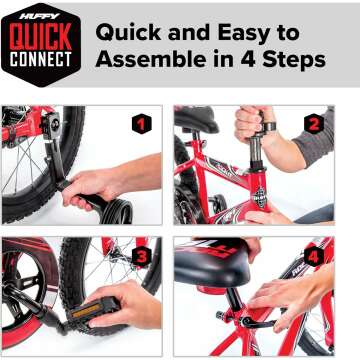 HUFFY
QUICK
CONNECT

Quick and Easy to Assemble in 4 Steps

1

2

3

4