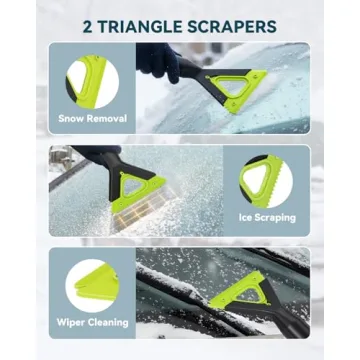 2 TRIANGLE SCRAPERS

Snow Removal

Ice Scraping

Wiper Cleaning