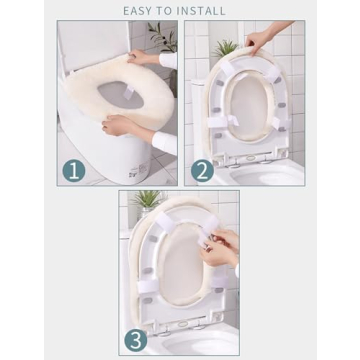 EASY TO INSTALL

1

2

3