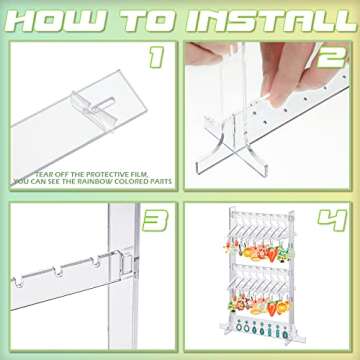 HOW TO INSTALL

1

TEAR OFF THE PROTECTIVE FILM, YOU CAN SEE THE RAINBOW COLORED PARTS

2

3

4