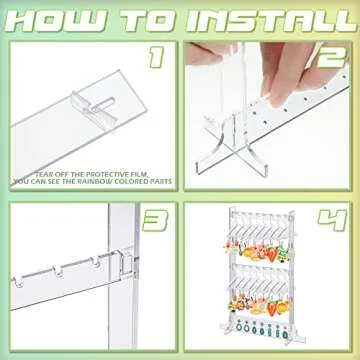 HOW TO INSTALL

1

TEAR OFF THE PROTECTIVE FILM, YOU CAN SEE THE RAINBOW COLORED PARTS

2

3

4