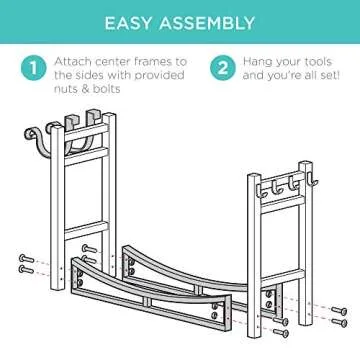 EASY ASSEMBLY

1 Attach center frames to the sides with provided nuts & bolts

2 Hang your tools and you're all set!